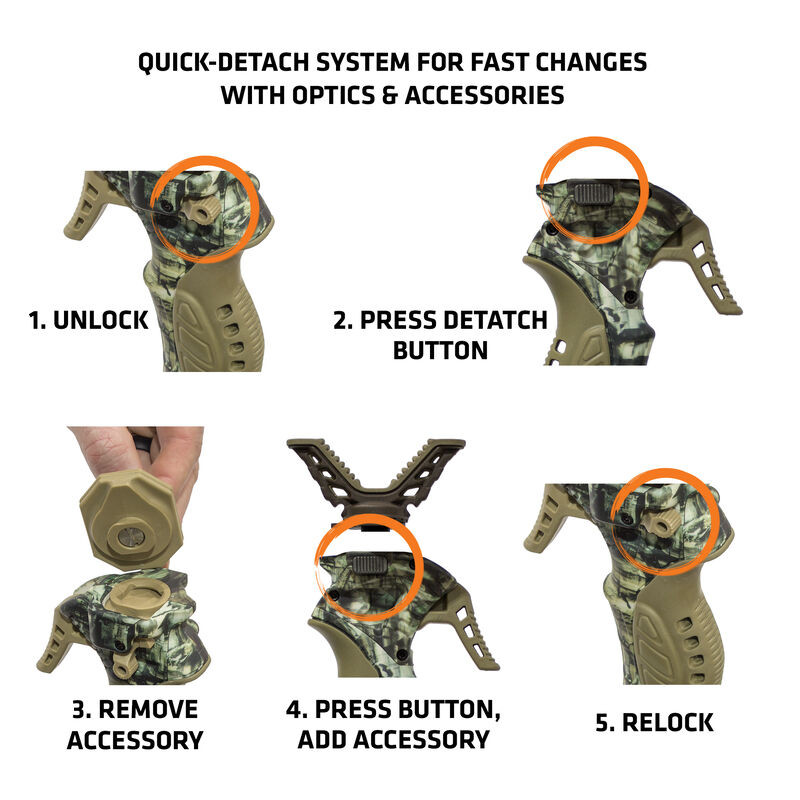 QUICK-DETACH SYSTEM FOR FAST CHANGES WITH OPTICS & ACCESSORIES

1. UNLOCK

2. PRESS DETATCH BUTTON

3. REMOVE ACCESSORY

4. PRESS BUTTON, ADD ACCESSORY

5. RELOCK