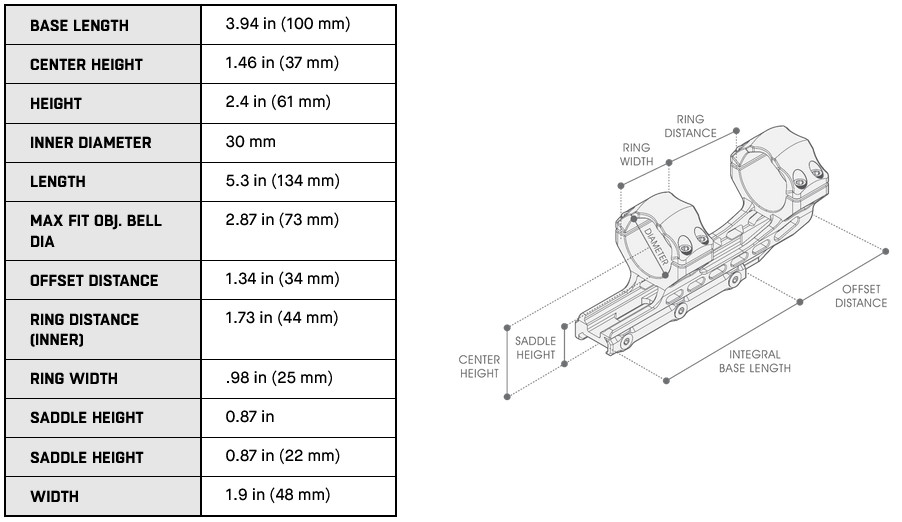 | BASE LENGTH | 3.94 in (100 mm) |
|---|---|
| CENTER HEIGHT | 1.46 in (37 mm) |
| HEIGHT | 2.4 in (61 mm) |
| INNER DIAMETER | 30 mm |
| LENGTH | 5.3 in (134 mm) |
| MAX FIT OBJ. BELL DIA | 2.87 in (73 mm) |
| OFFSET DISTANCE | 1.34 in (34 mm) |
| RING DISTANCE (INNER) | 1.73 in (44 mm) |
| RING WIDTH | .98 in (25 mm) |
| SADDLE HEIGHT | 0.87 in |
| SADDLE HEIGHT | 0.87 in (22 mm) |
| WIDTH | 1.9 in (48 mm) |

RING DISTANCE
RING WIDTH
DIAMETER
OFFSET DISTANCE
SADDLE HEIGHT
CENTER HEIGHT
INTEGRAL BASE LENGTH